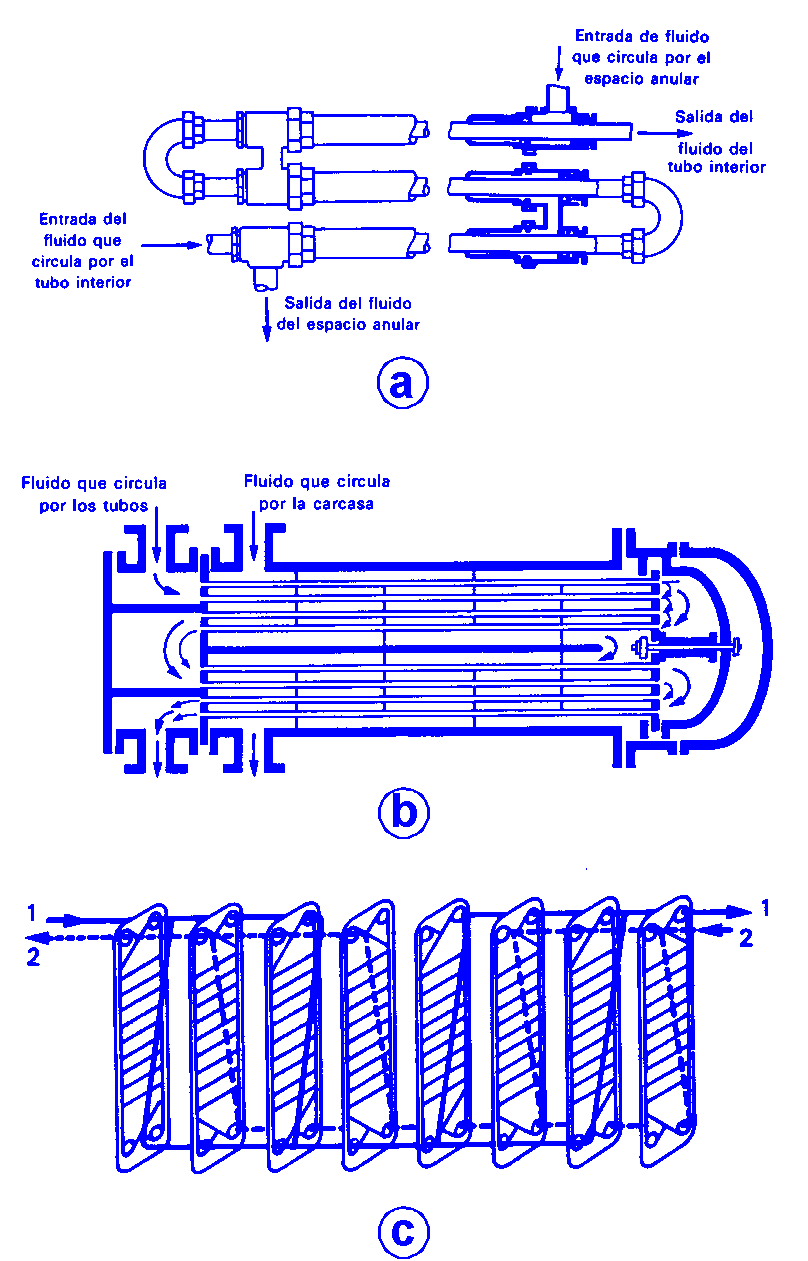 Entrada de fluido que circula por el espacio anular

Salida del fluido del tubo interior

Entrada del fluido que circula por el tubo interior

Salida del fluido del espacio anular

a

Fluido que circula por los tubos

Fluido que circula por la carcasa

b

1

2

1

2

c