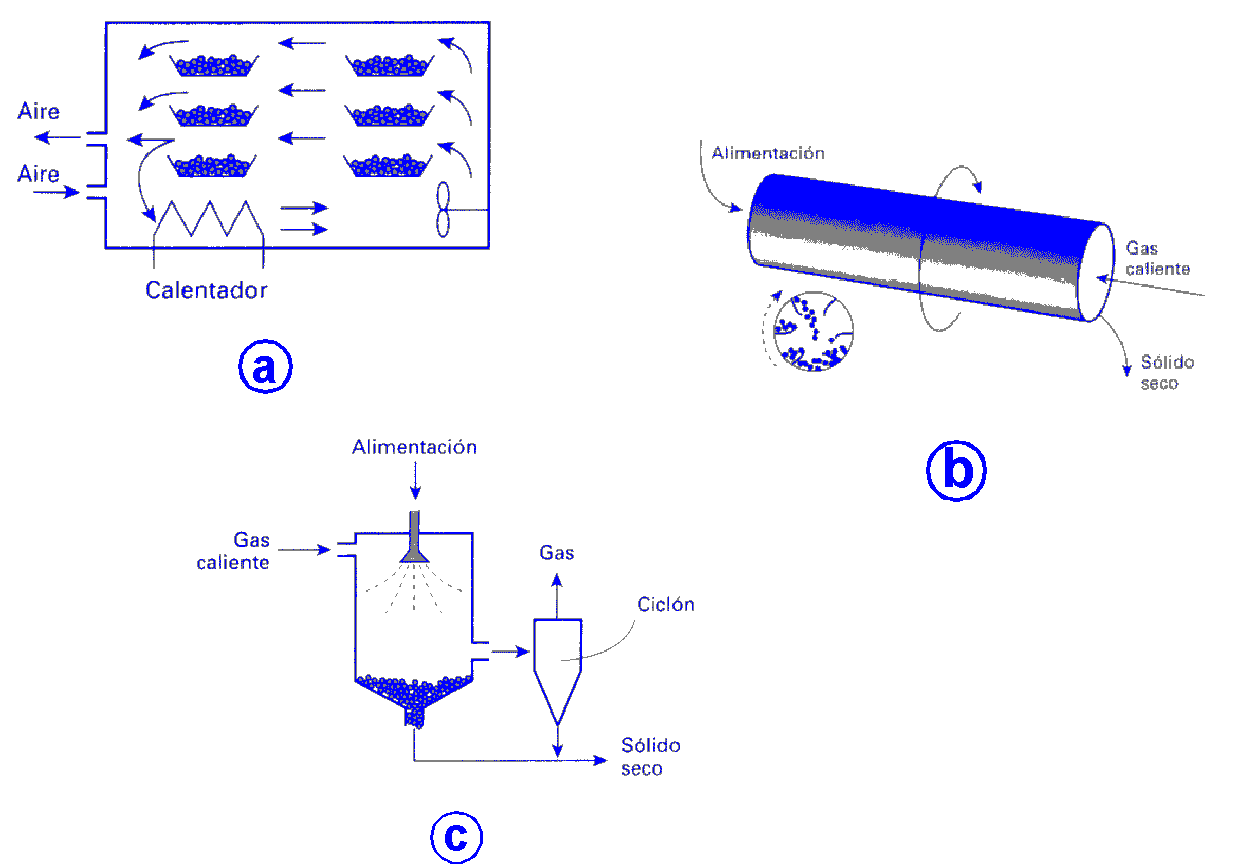 Aire

Aire

Calentador

a

Alimentación

Gas caliente

Sólido seco

b

Alimentación

Gas caliente

Gas

Ciclón

Sólido seco

c