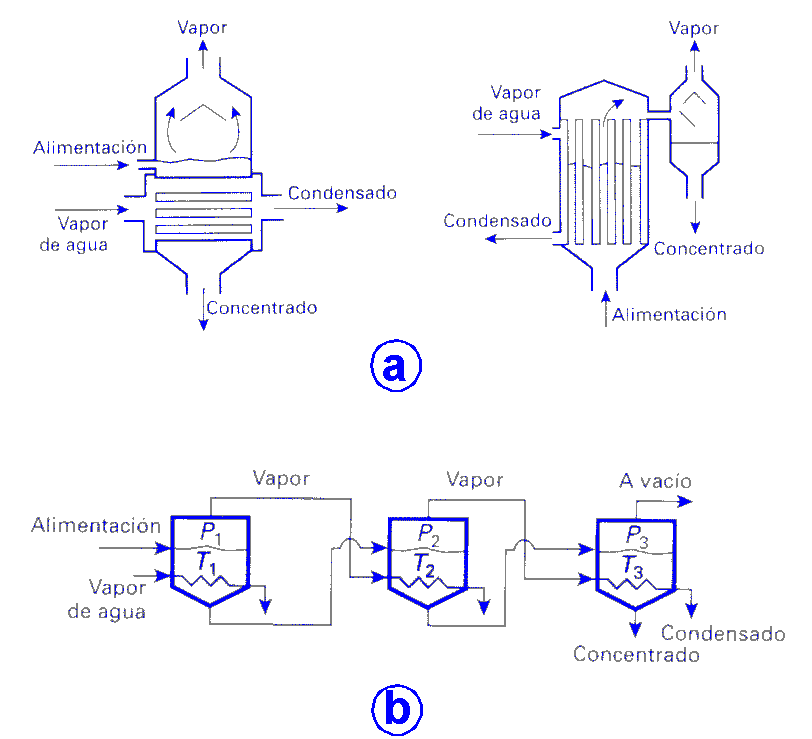 Vapor
Alimentación
Condensado
Vapor de agua
Concentrado

Vapor
Vapor de agua
Condensado
Concentrado
Alimentación

a

Vapor
Vapor
A vacío
Alimentación
$P_1$
$T_1$
Vapor de agua
$P_2$
$T_2$
$P_3$
$T_3$
Condensado
Concentrado

b